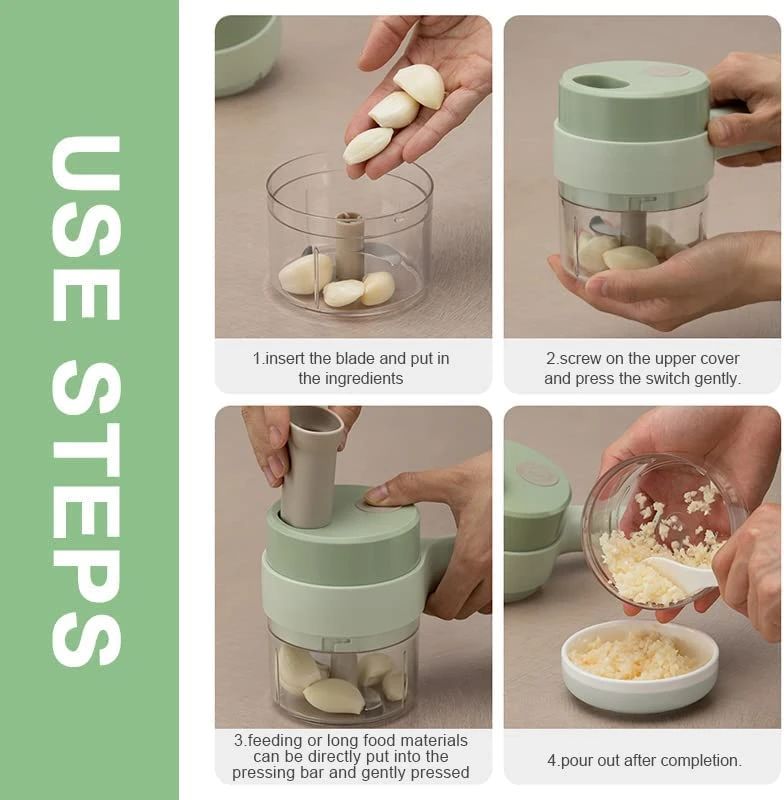 USE STEPS

1.insert the blade and put in the ingredients

2.screw on the upper cover and press the switch gently.

3.feeding or long food materials can be directly put into the pressing bar and gently pressed

4.pour out after completion.