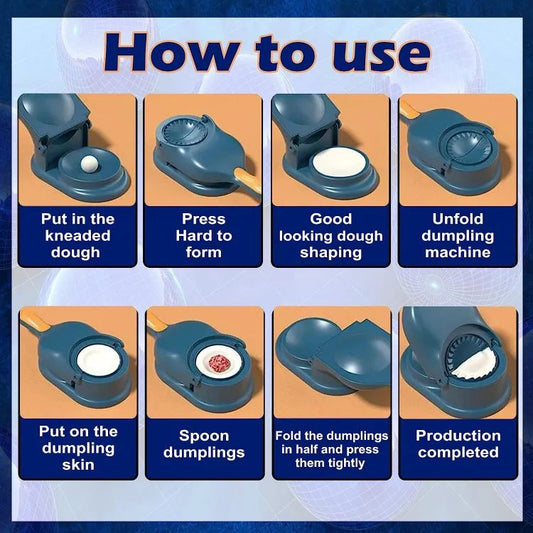 How to use

Put in the kneaded dough

Press Hard to form

Good looking dough shaping

Unfold dumpling machine

Put on the dumpling skin

Spoon dumplings

Fold the dumplings in half and press them tightly

Production completed